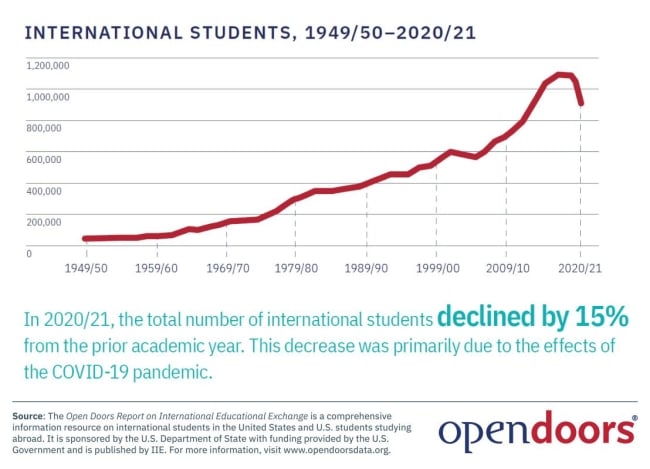 INTERNATIONAL STUDENTS, 1949/50–2020/21

1,200,000
1,000,000
800,000
600,000
400,000
200,000
0

1949/50 1959/60 1969/70 1979/80 1989/90 1999/00 2009/10 2020/21

In 2020/21, the total number of international students declined by 15% from the prior academic year. This decrease was primarily due to the effects of the COVID-19 pandemic.

Source: The Open Doors Report on International Educational Exchange is a comprehensive information resource on international students in the United States and U.S. students studying abroad. It is sponsored by the U.S. Department of State with funding provided by the U.S. Government and is published by IIE. For more information, visit www.opendoorsdata.org.

opendoors®